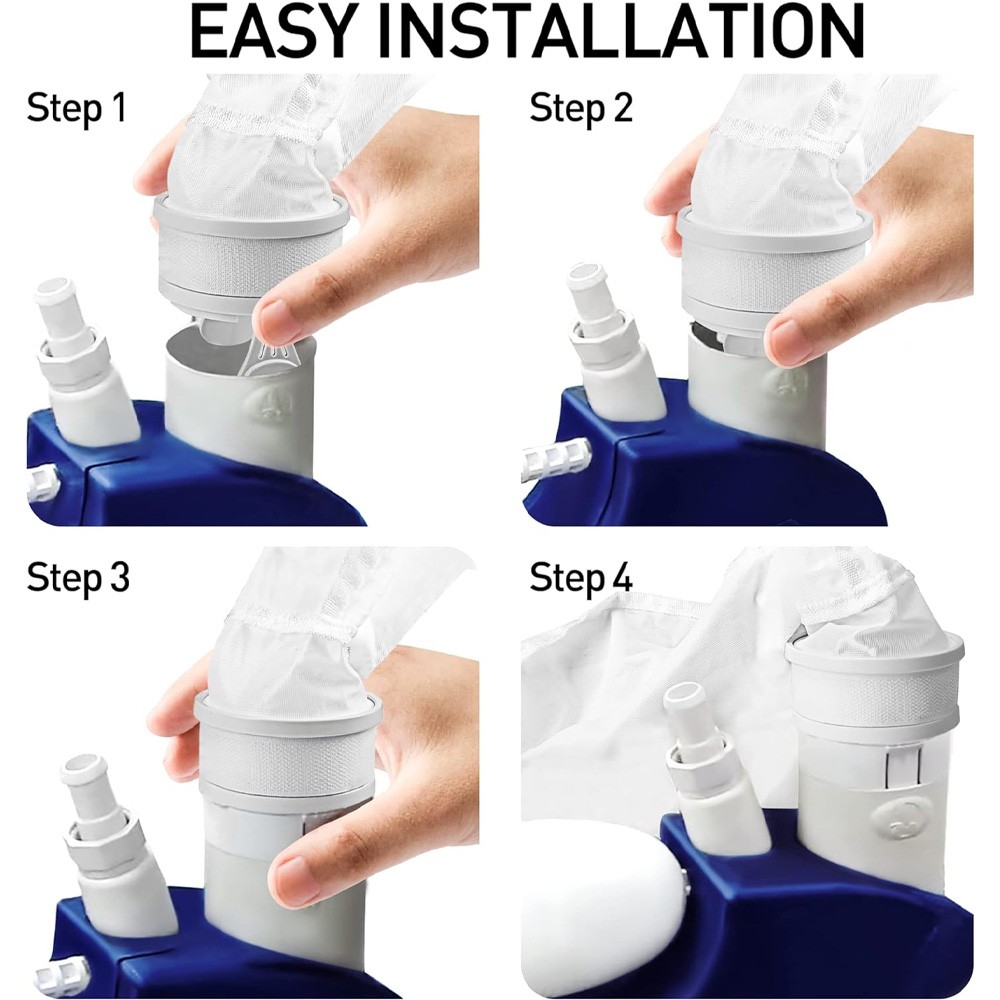 EASY INSTALLATION

Step 1

Step 2

Step 3

Step 4