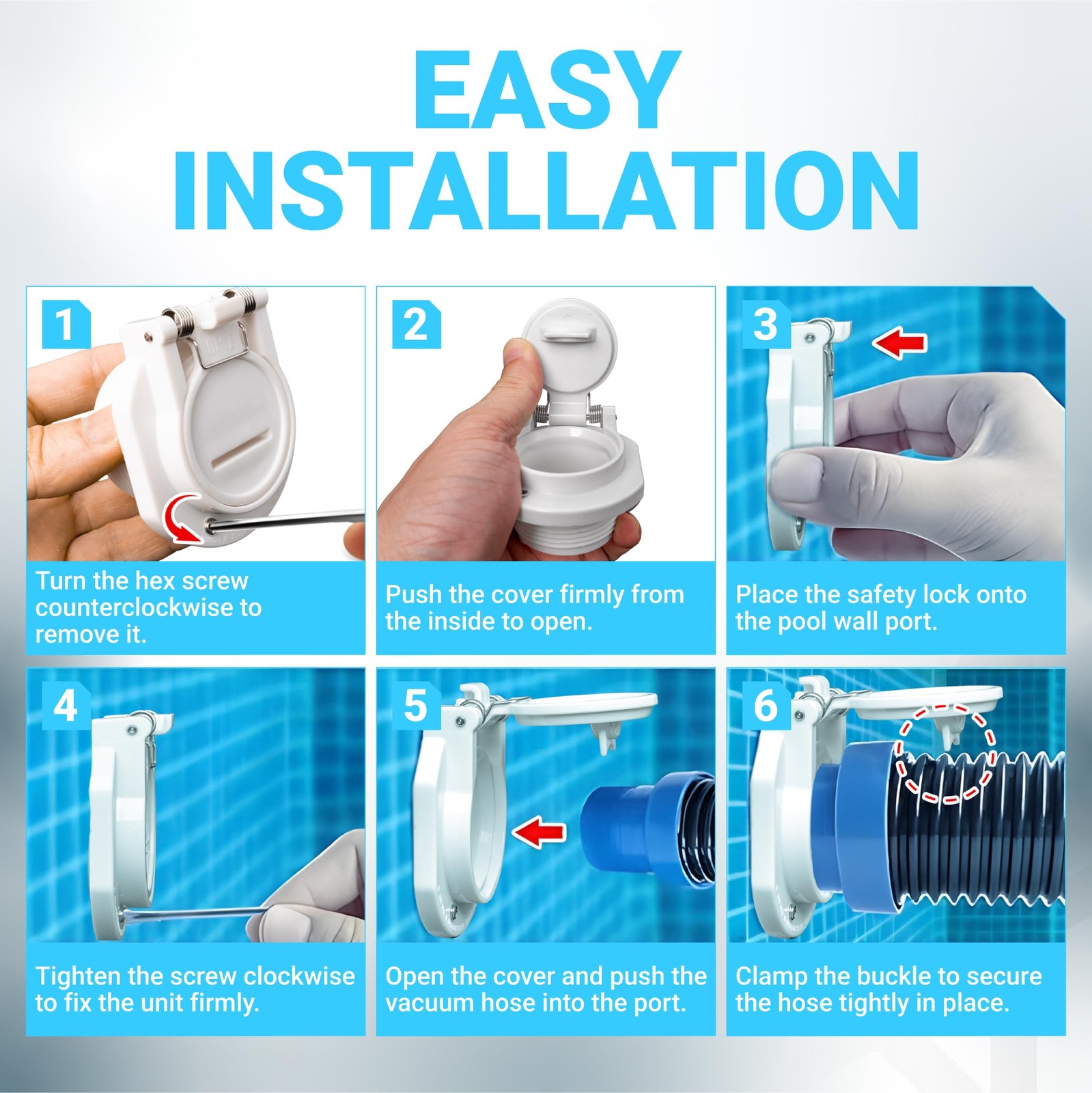 EASY INSTALLATION

1
Turn the hex screw counterclockwise to remove it.

2
Push the cover firmly from the inside to open.

3
Place the safety lock onto the pool wall port.

4
Tighten the screw clockwise to fix the unit firmly.

5
Open the cover and push the vacuum hose into the port.

6
Clamp the buckle to secure the hose tightly in place.