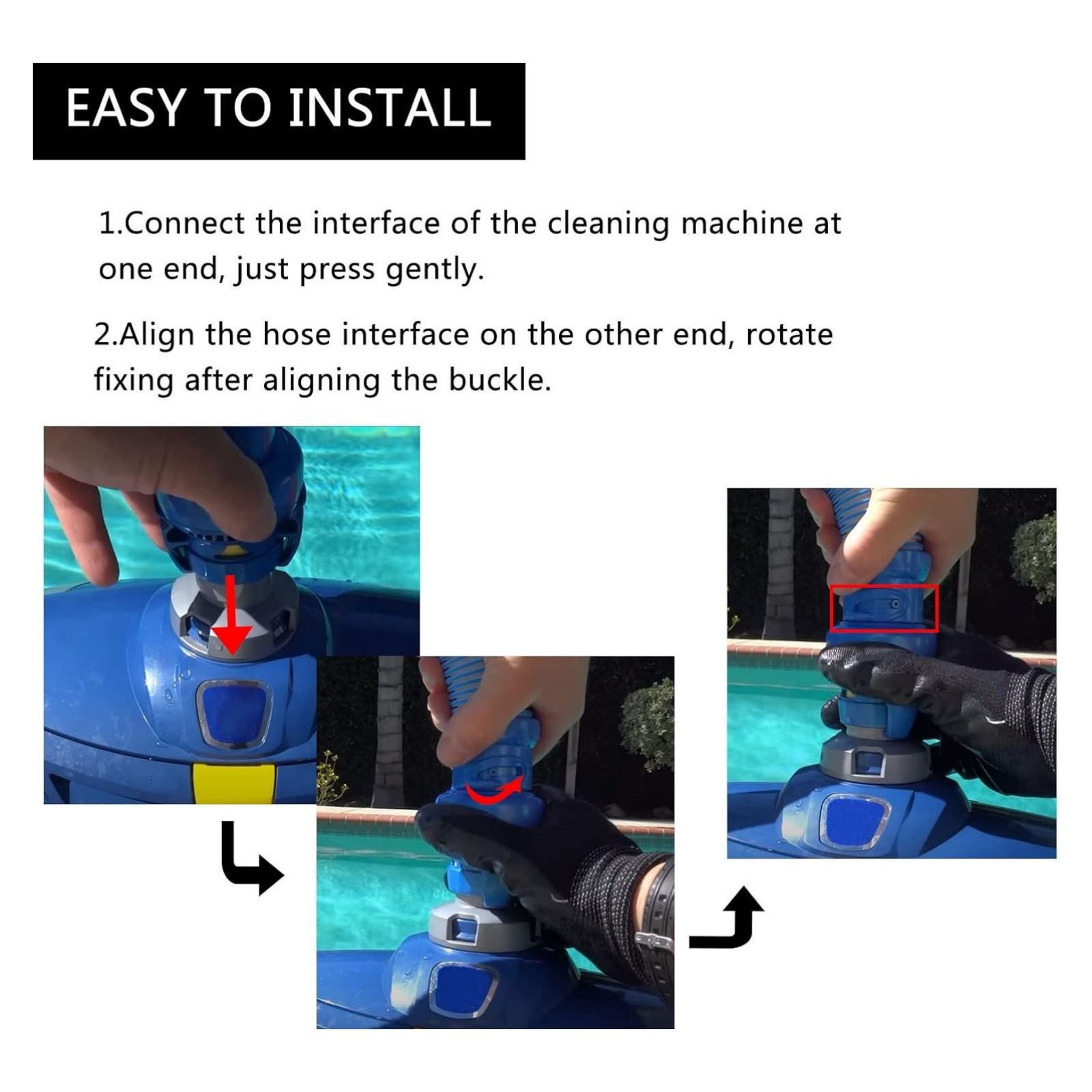 EASY TO INSTALL

1.Connect the interface of the cleaning machine at one end, just press gently.

2.Align the hose interface on the other end, rotate fixing after aligning the buckle.