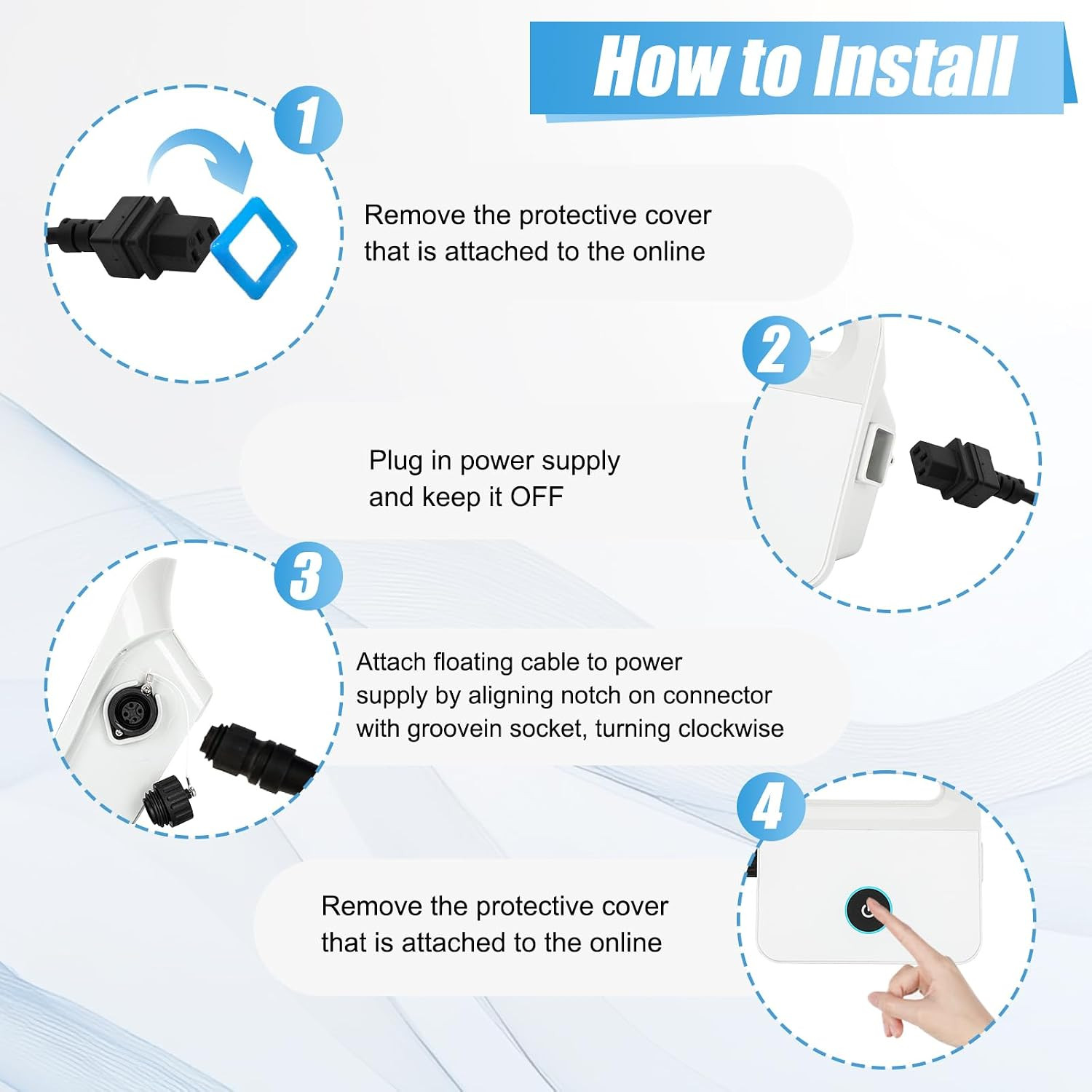 How to Install

1

Remove the protective cover that is attached to the online

2

Plug in power supply and keep it OFF

3

Attach floating cable to power supply by aligning notch on connector with groovein socket, turning clockwise

4

Remove the protective cover that is attached to the online