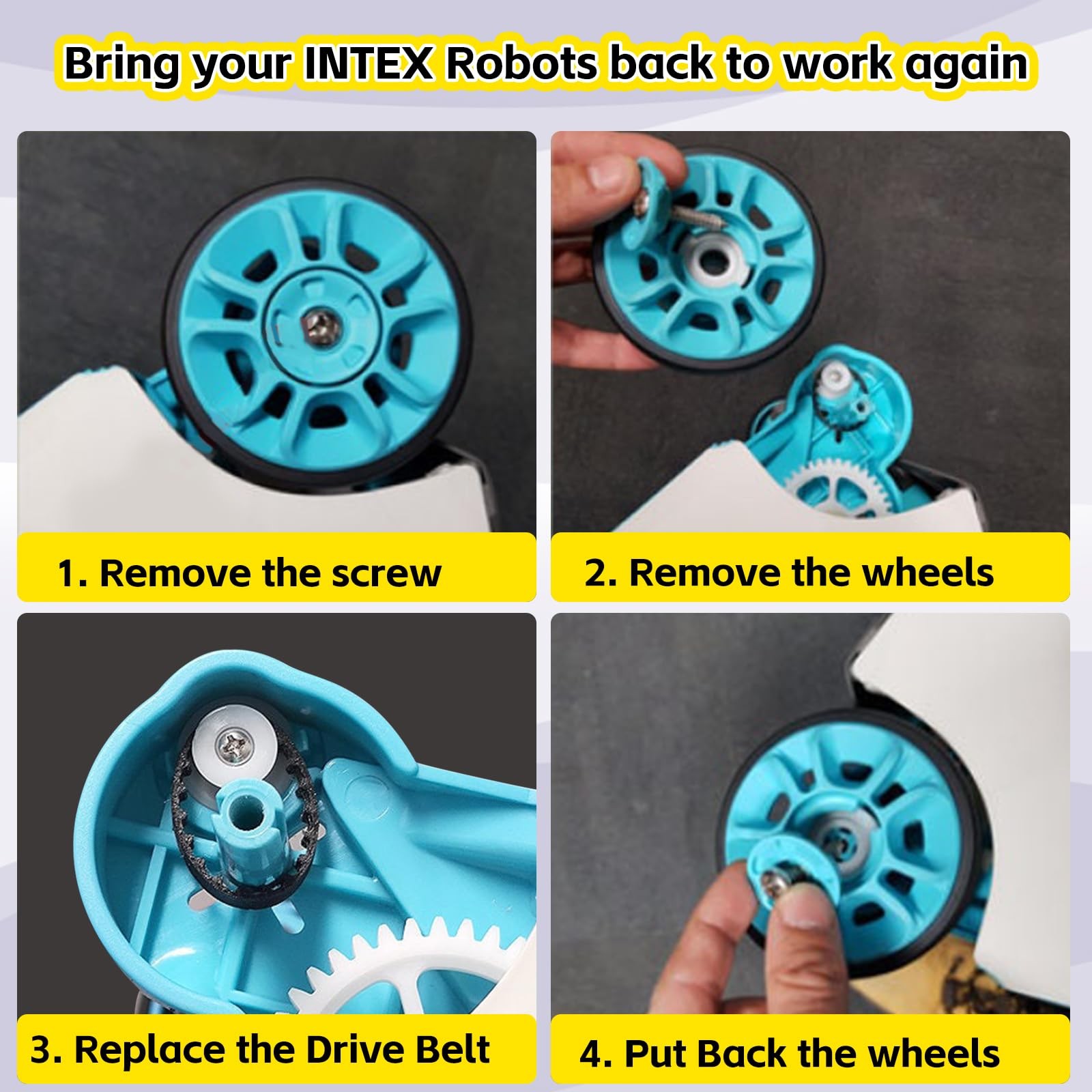 Bring your INTEX Robots back to work again

1. Remove the screw

2. Remove the wheels

3. Replace the Drive Belt

4. Put Back the wheels