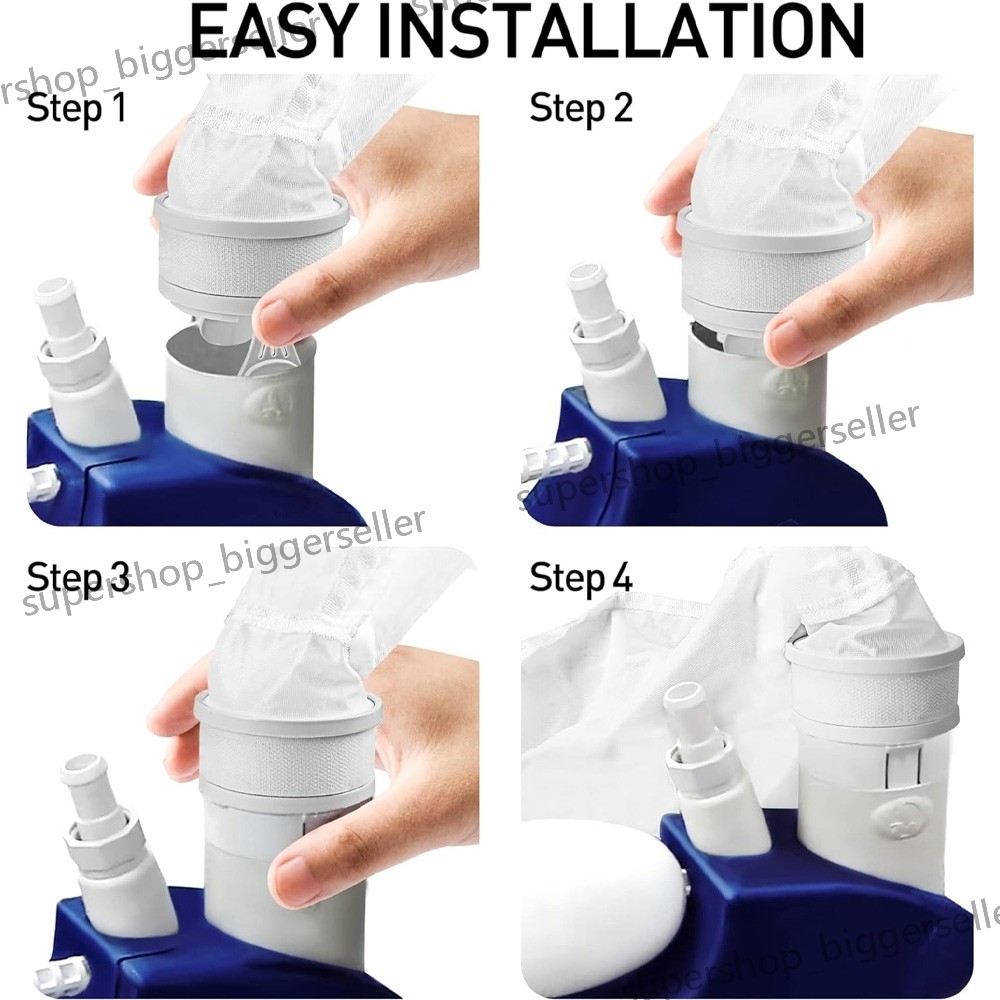 EASY INSTALLATION

Step 1

Step 2

Step 3

Step 4

supershop_biggerseller
supershop_biggerseller
supershop_biggerseller
supershop_biggerseller