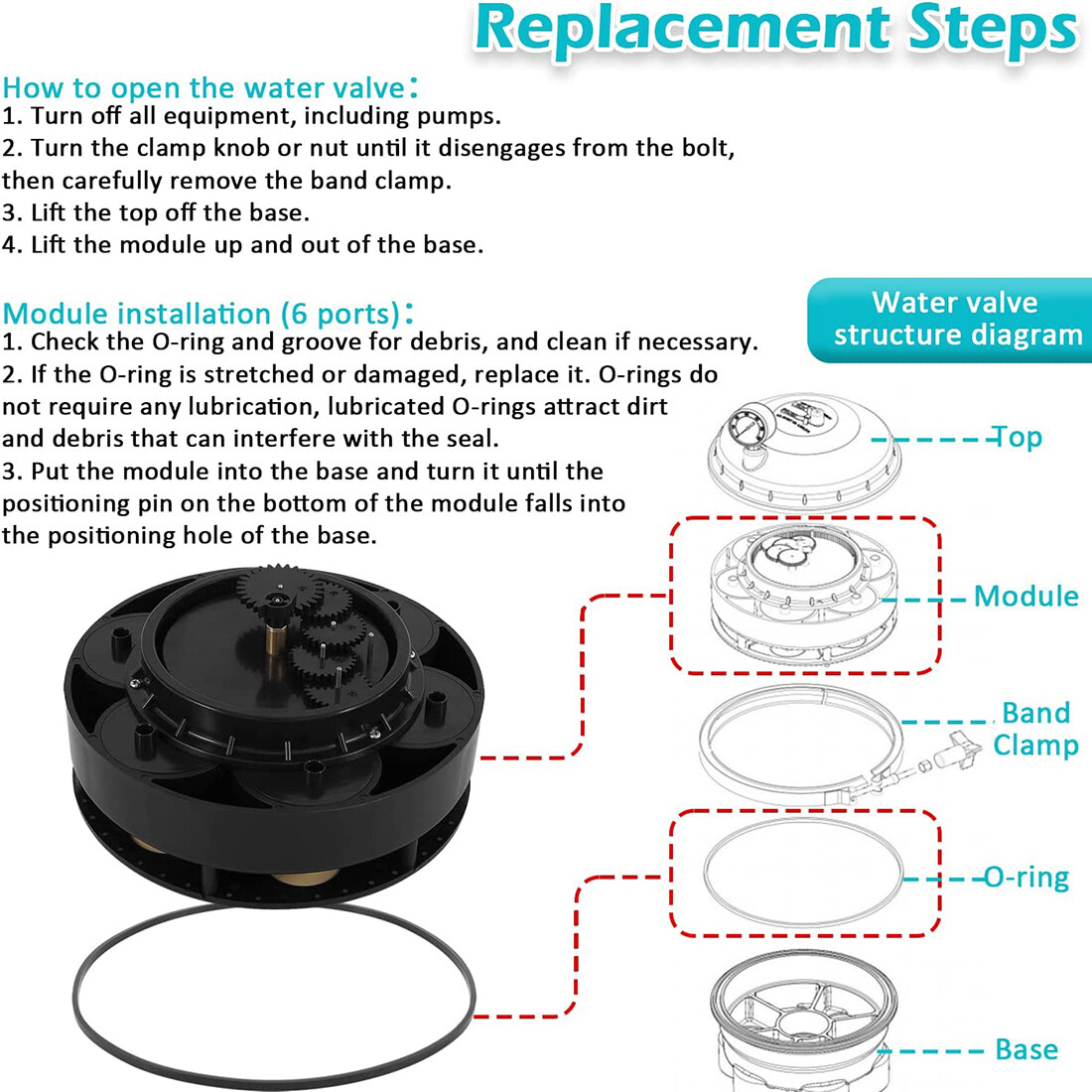 Replacement Steps

How to open the water valve:
1. Turn off all equipment, including pumps.
2. Turn the clamp knob or nut until it disengages from the bolt, then carefully remove the band clamp.
3. Lift the top off the base.
4. Lift the module up and out of the base.

Module installation (6 ports):
1. Check the O-ring and groove for debris, and clean if necessary.
2. If the O-ring is stretched or damaged, replace it. O-rings do not require any lubrication, lubricated O-rings attract dirt and debris that can interfere with the seal.
3. Put the module into the base and turn it until the positioning pin on the bottom of the module falls into the positioning hole of the base.

Water valve structure diagram

Top

Module

Band Clamp

O-ring

Base