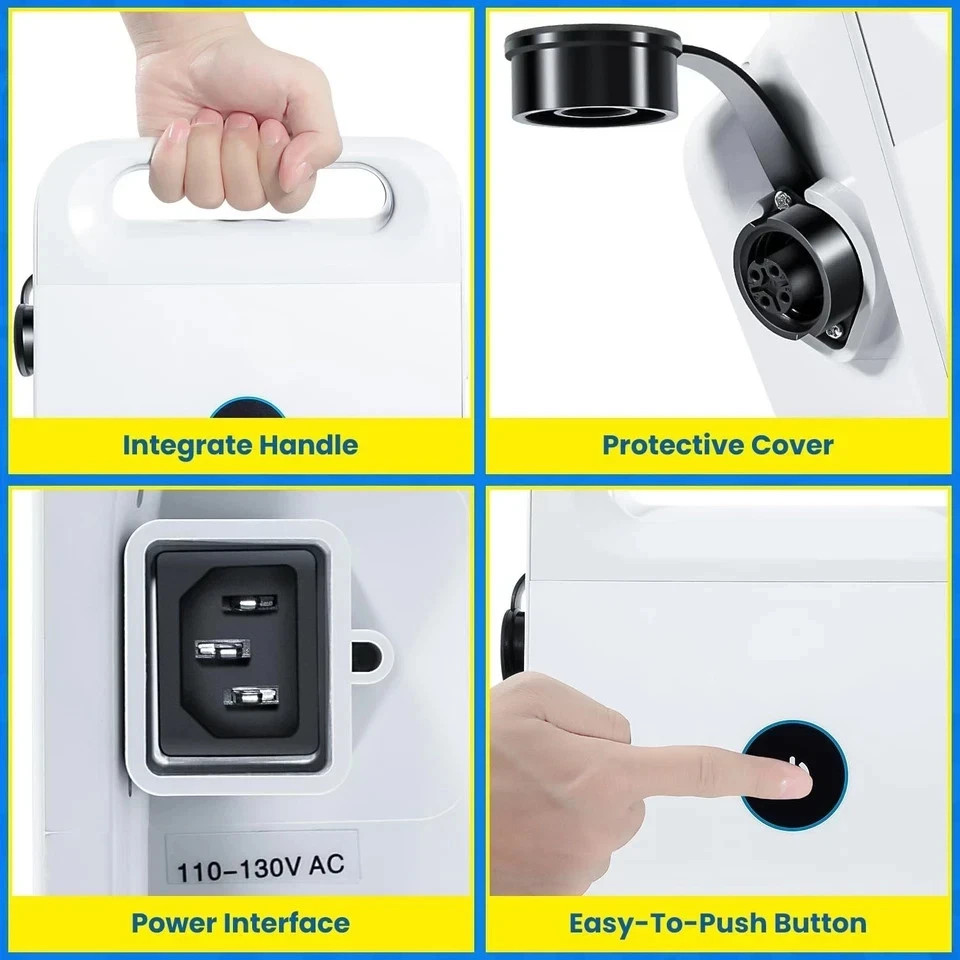 Integrate Handle

Protective Cover

110–130V AC

Power Interface

Easy-To-Push Button